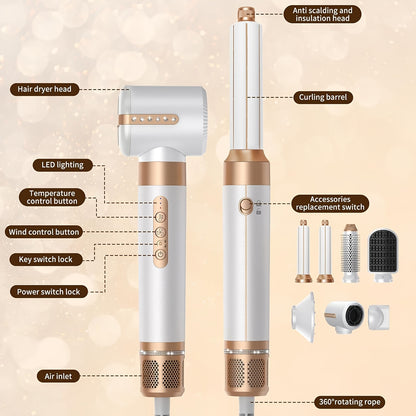 Anti scalding and insulation head

Hair dryer head

Curling barrel

LED lighting

Temperature control button

Accessories replacement switch

Wind control button

Key switch lock

Power switch lock

Air inlet

360°rotating rope