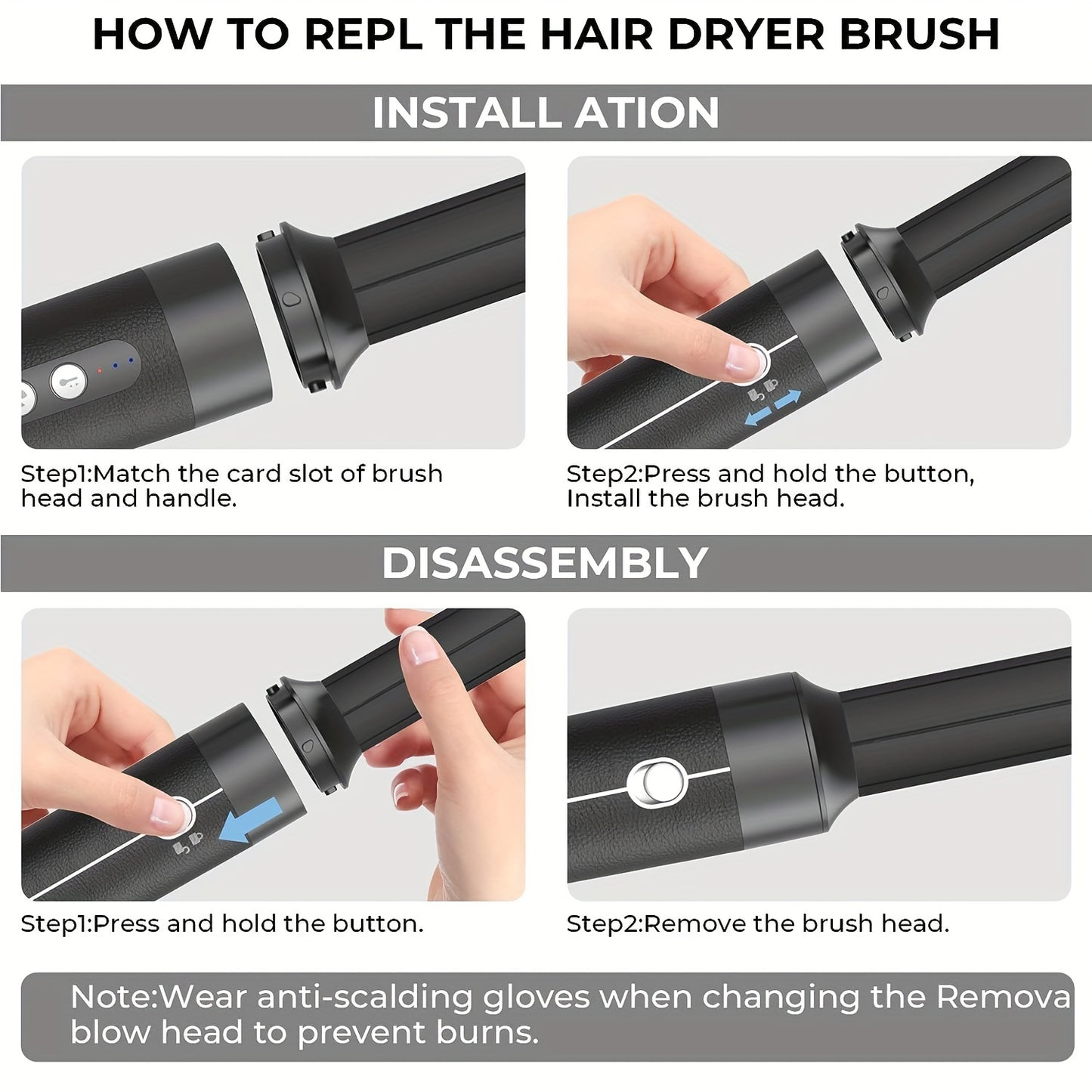 HOW TO REPL THE HAIR DRYER BRUSH

INSTALL ATION

Step1:Match the card slot of brush head and handle.

Step2:Press and hold the button, Install the brush head.

DISASSEMBLY

Step1:Press and hold the button.

Step2:Remove the brush head.

Note:Wear anti-scalding gloves when changing the Remova blow head to prevent burns.